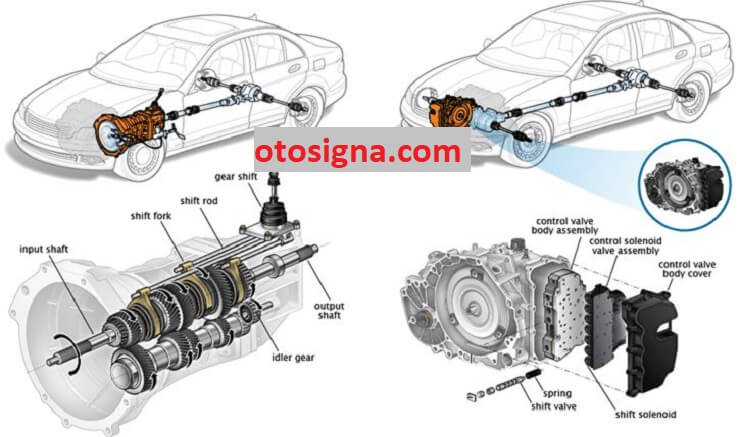 otosigna.com

gear shift

shift rod

shift fork

input shaft

output shaft

idler gear

control valve body assembly

control solenoid valve assembly

control valve body cover

spring

shift valve

shift solenoid