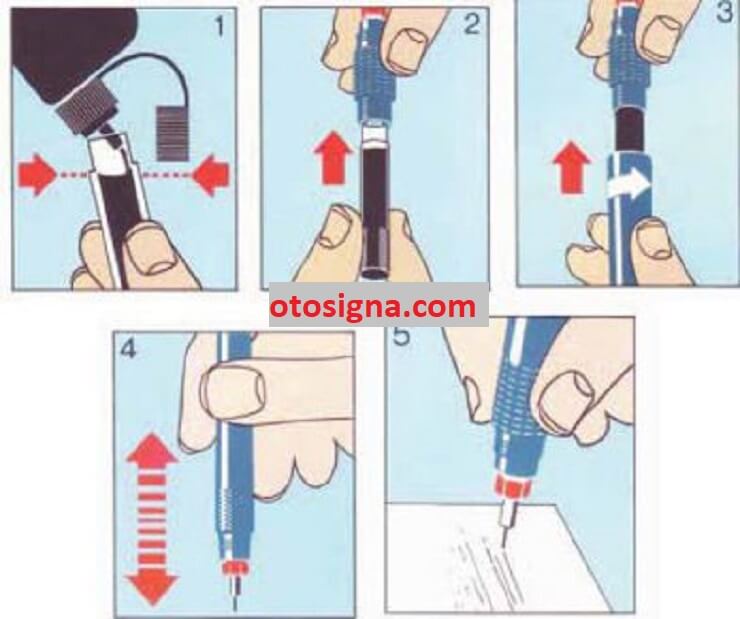 1

2

3

otosigna.com

4

5